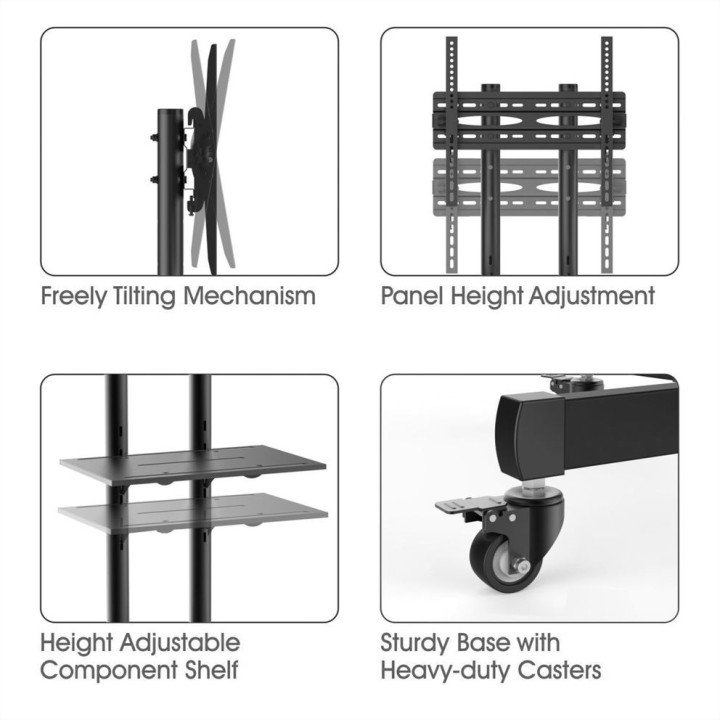 Freely Tilting Mechanism

Panel Height Adjustment

Height Adjustable Component Shelf

Sturdy Base with Heavy-duty Casters